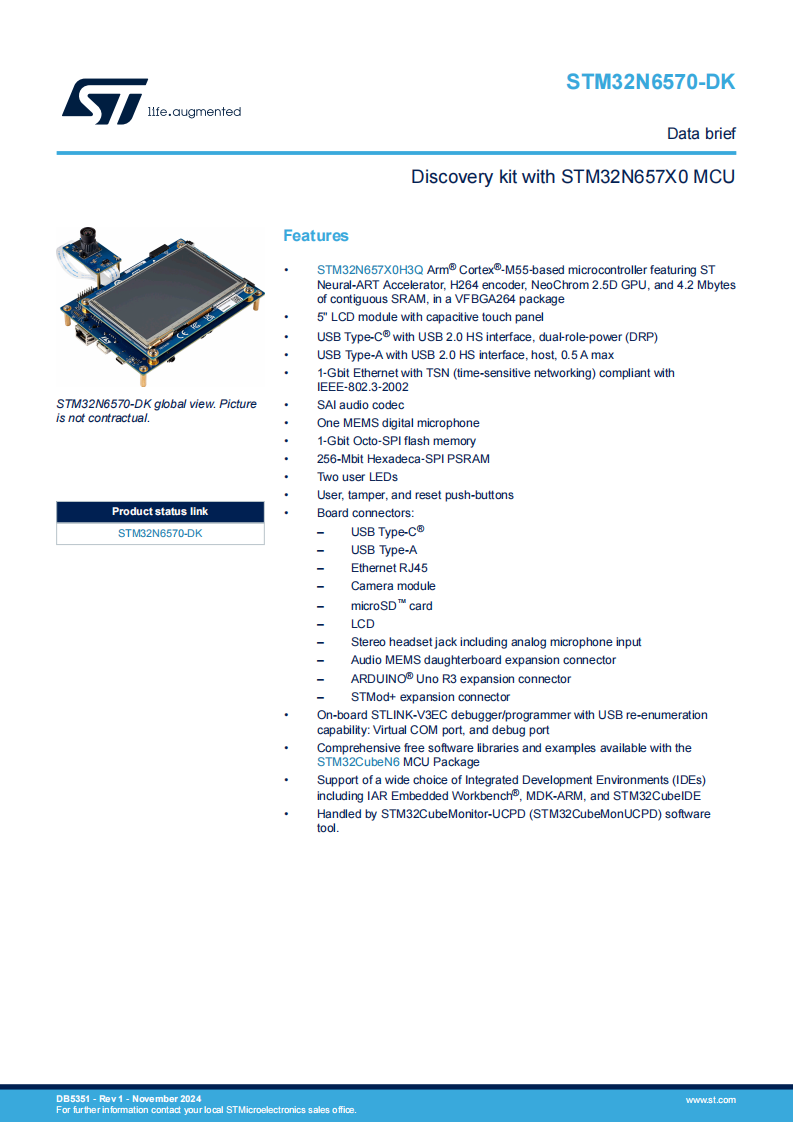 life.augmented

STM32N6570-DK

Data brief

Discovery kit with STM32N657X0 MCU

STM32N6570-DK global view. Picture is not contractual.

| Product status link |
|---|
| STM32N6570-DK |

Features

• STM32N657X0H3Q Arm® Cortex®-M55-based microcontroller featuring ST Neural-ART Accelerator, H264 encoder, NeoChrom 2.5D GPU, and 4.2 Mbytes of contiguous SRAM, in a VFBGA264 package
• 5" LCD module with capacitive touch panel
• USB Type-C® with USB 2.0 HS interface, dual-role-power (DRP)
• USB Type-A with USB 2.0 HS interface, host, 0.5 A max
• 1-Gbit Ethernet with TSN (time-sensitive networking) compliant with IEEE-802.3-2002
• SAI audio codec
• One MEMS digital microphone
• 1-Gbit Octo-SPI flash memory
• 256-Mbit Hexadeca-SPI PSRAM
• Two user LEDs
• User, tamper, and reset push-buttons
• Board connectors:
– USB Type-C®
– USB Type-A
– Ethernet RJ45
– Camera module
– microSD™ card
– LCD
– Stereo headset jack including analog microphone input
– Audio MEMS daughterboard expansion connector
– ARDUINO® Uno R3 expansion connector
– STMod+ expansion connector
• On-board STLINK-V3EC debugger/programmer with USB re-enumeration capability: Virtual COM port, and debug port
• Comprehensive free software libraries and examples available with the STM32CubeN6 MCU Package
• Support of a wide choice of Integrated Development Environments (IDEs) including IAR Embedded Workbench®, MDK-ARM, and STM32CubeIDE
• Handled by STM32CubeMonitor-UCPD (STM32CubeMonUCPD) software tool.

DB5351 - Rev 1 - November 2024
For further information contact your local STMicroelectronics sales office.

www.st.com