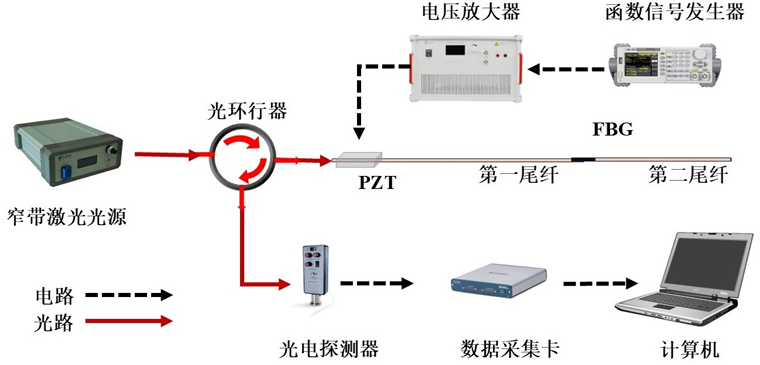 电压放大器

函数信号发生器

光环行器

FBG

PZT

第一尾纤

第二尾纤

窄带激光光源

电路

光路

光电探测器

数据采集卡

计算机