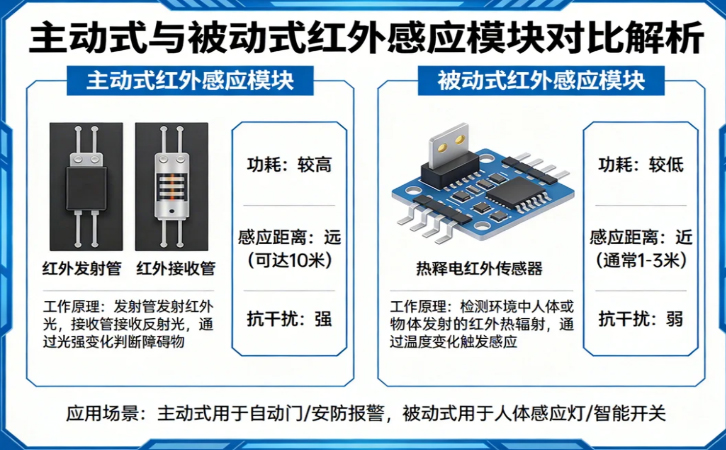 主动式与被动式红外感应模块对比解析

主动式红外感应模块

红外发射管 红外接收管

工作原理：发射管发射红外光，接收管接收反射光，通过光强变化判断障碍物

功耗：较高

感应距离：远（可达10米）

抗干扰：强

被动式红外感应模块

热释电红外传感器

工作原理：检测环境中人体或物体发射的红外热辐射，通过温度变化触发感应

功耗：较低

感应距离：近（通常1-3米）

抗干扰：弱

应用场景：主动式用于自动门/安防报警，被动式用于人体感应灯/智能开关