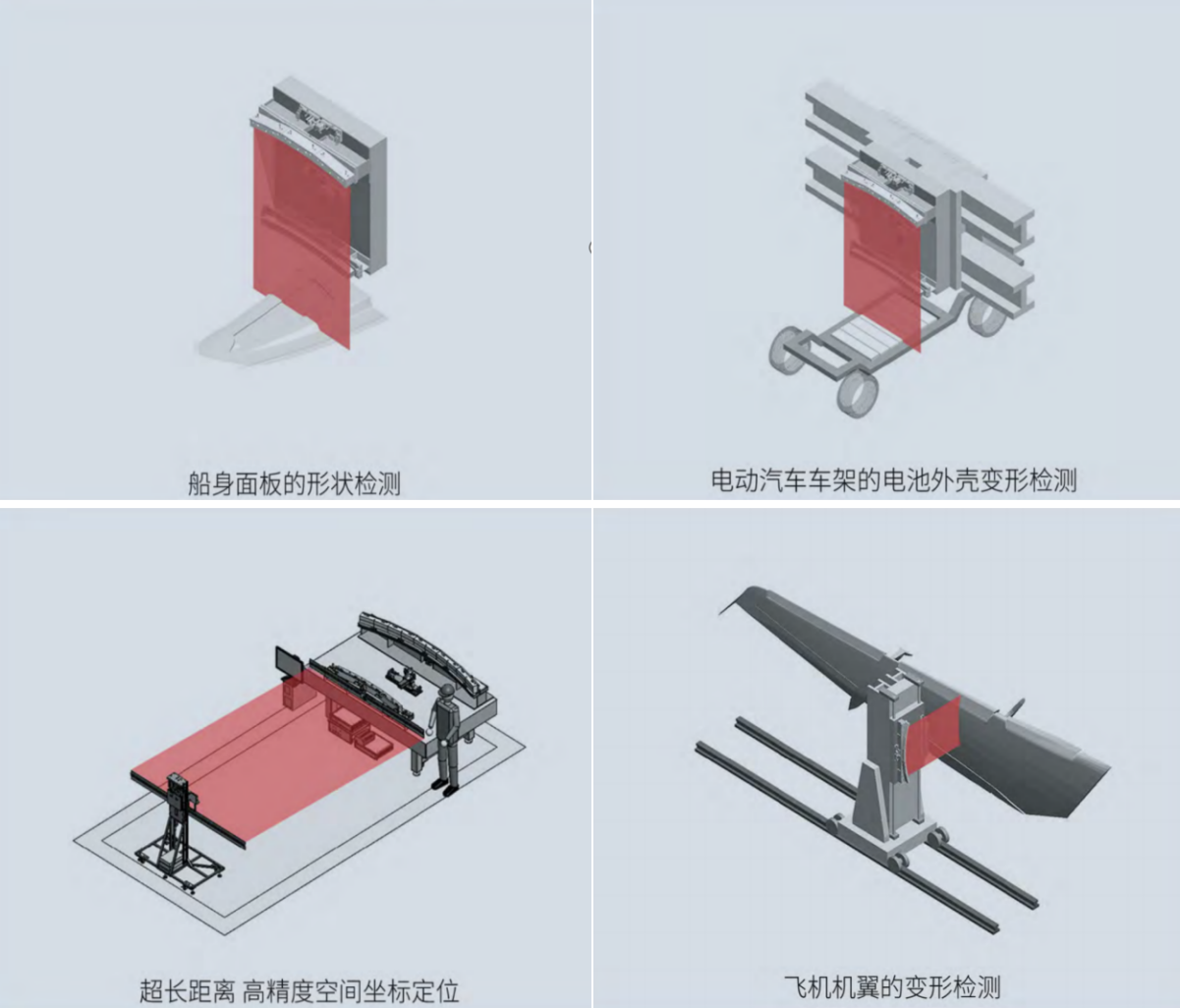 船身面板的形状检测

电动汽车车架的电池外壳变形检测

超长距离 高精度空间坐标定位

飞机机翼的变形检测