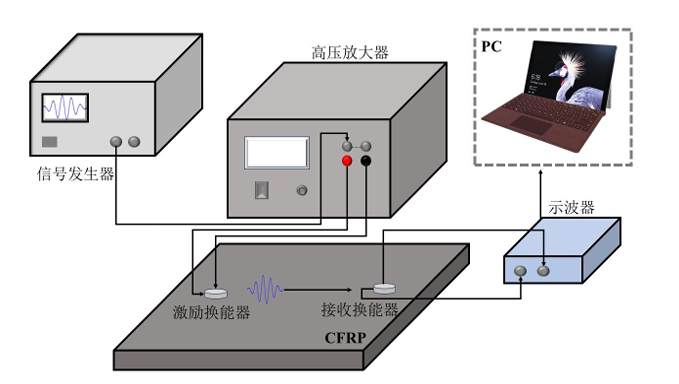 高压放大器

PC

信号发生器

示波器

激励换能器

接收换能器

CFRP